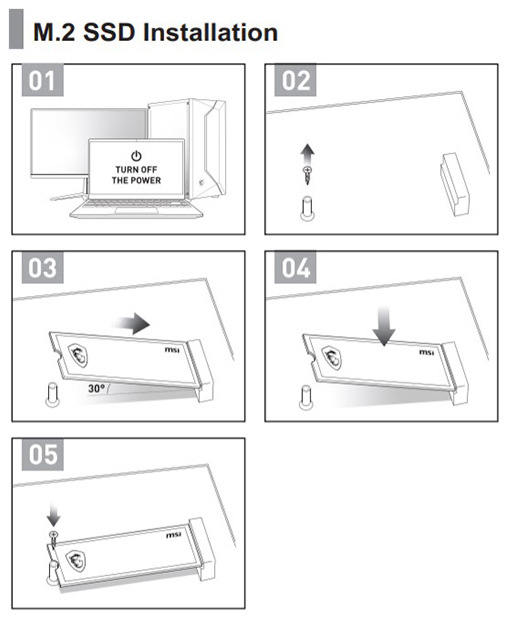 M.2 SSD Installation

01

TURN OFF THE POWER

02

03

msi

30°

04

msi

05

msi