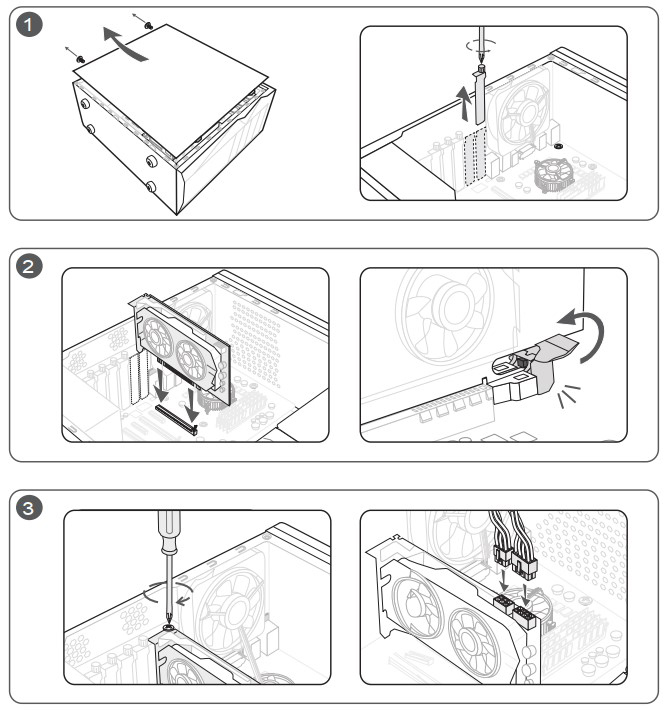 1

2

3