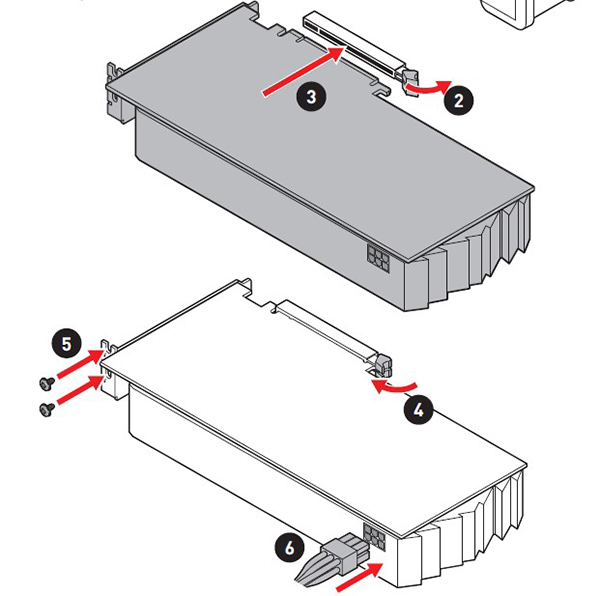 3
2
5
4
6