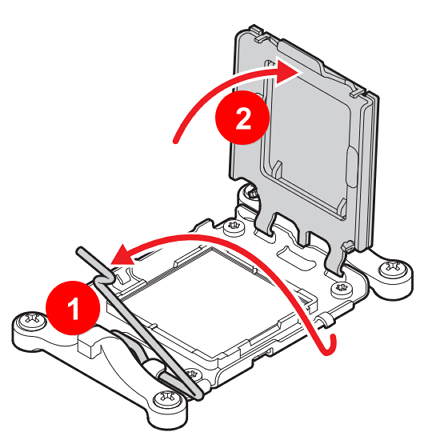 2

1