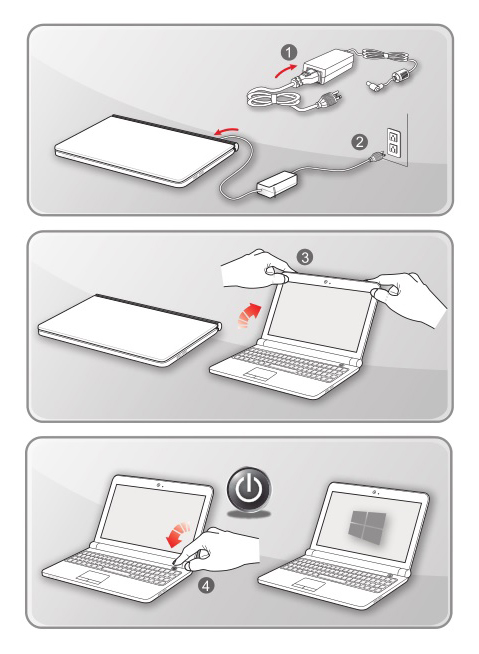 1
2
3
4