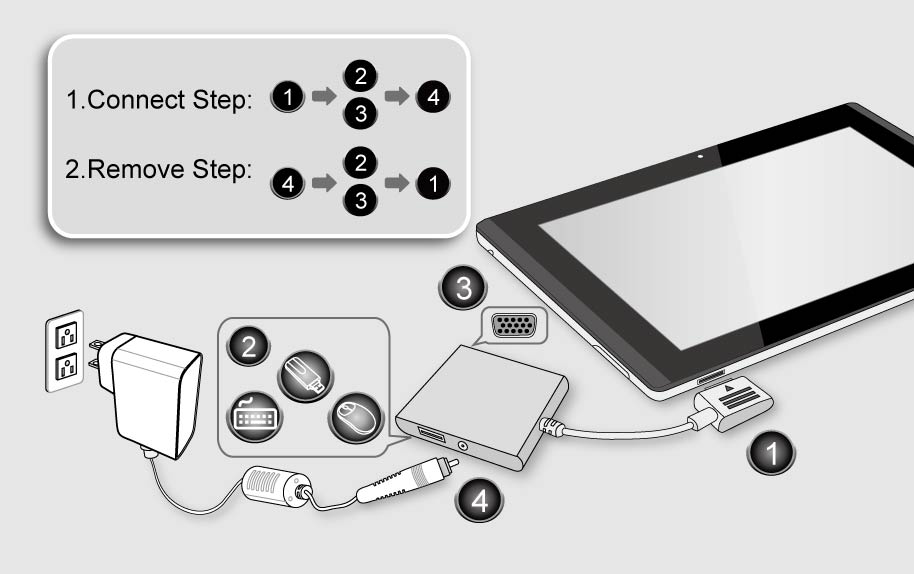 1.Connect Step: 1 → 2 3 → 4

2.Remove Step: 4 → 2 3 → 1

3

2

1

4