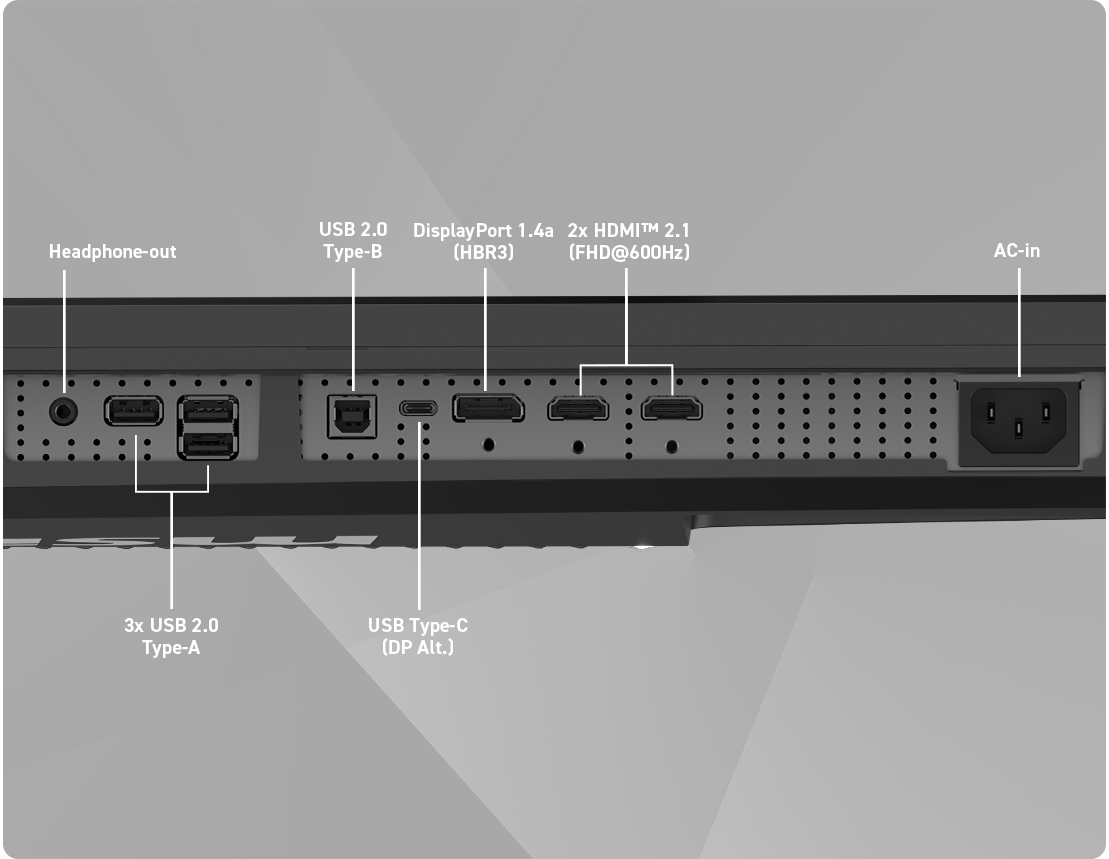 Headphone-out

USB 2.0
Type-B

DisplayPort 1.4a
(HBR3)

2x HDMI™ 2.1
(FHD@600Hz)

AC-in

3x USB 2.0
Type-A

USB Type-C
(DP Alt.)