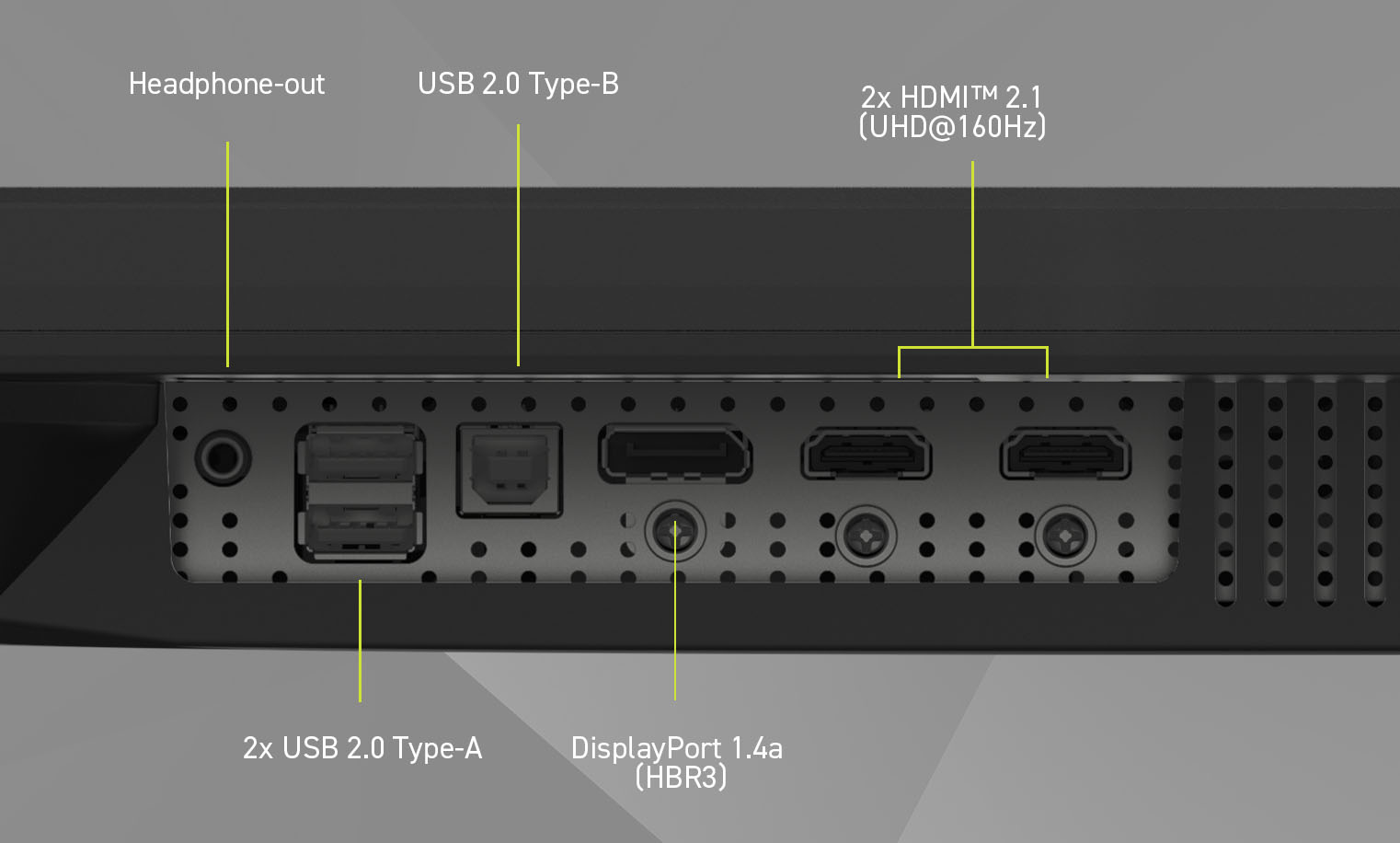 Headphone-out

USB 2.0 Type-B

2x HDMI™ 2.1
(UHD@160Hz)

2x USB 2.0 Type-A

DisplayPort 1.4a
(HBR3)