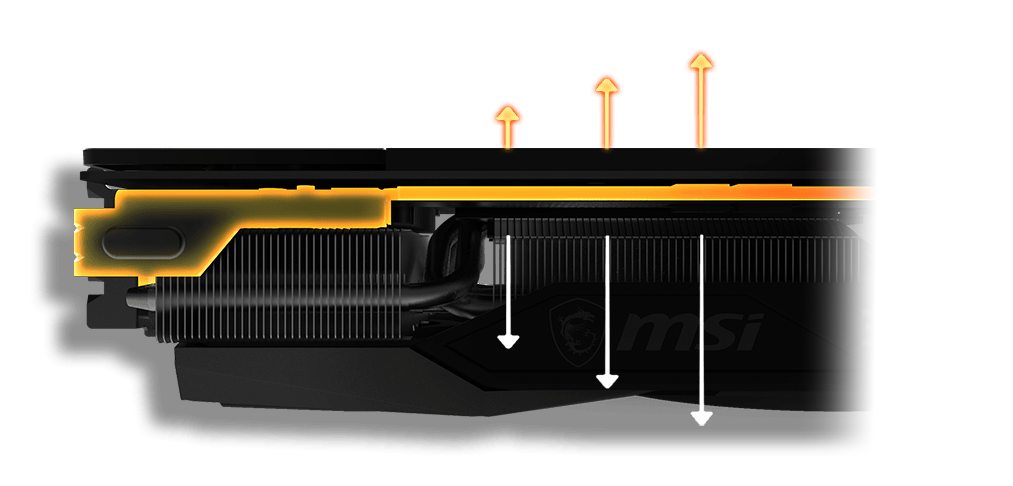 msi