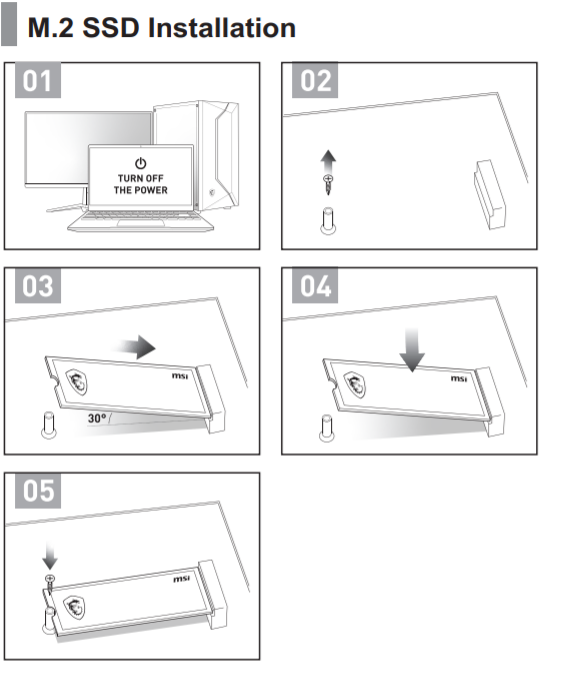 M.2 SSD Installation

01

TURN OFF THE POWER

02

03

msi

30°

04

msi

05

msi