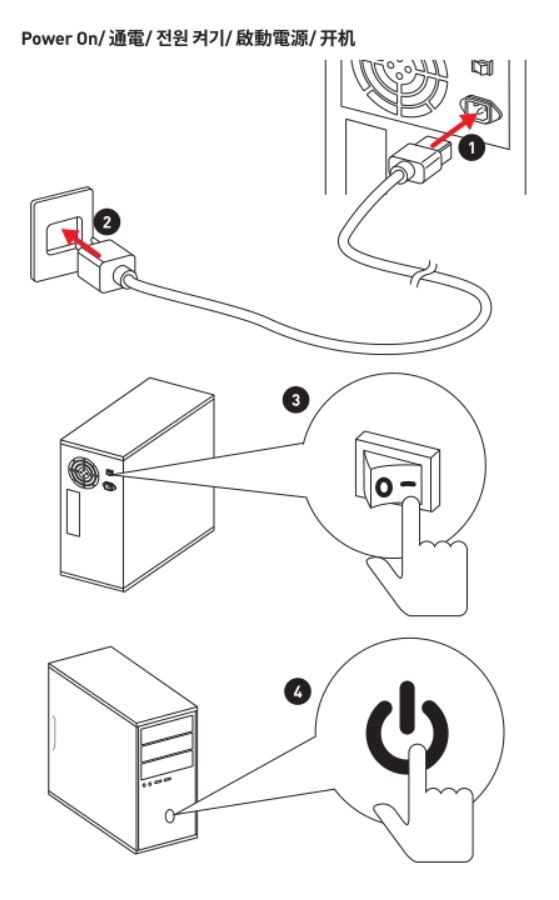 Power On/ 通電/ 전원 켜기/ 啟動電源/ 开机

1

2

3

O –

4