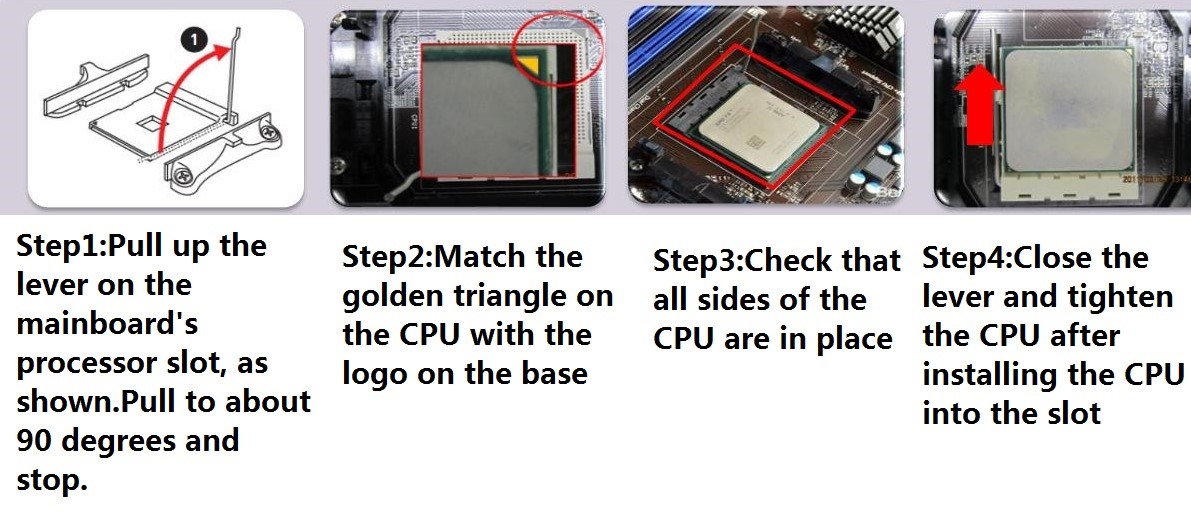 1

Step1:Pull up the lever on the mainboard's processor slot, as shown.Pull to about 90 degrees and stop.

Step2:Match the golden triangle on the CPU with the logo on the base

Step3:Check that all sides of the CPU are in place

Step4:Close the lever and tighten the CPU after installing the CPU into the slot